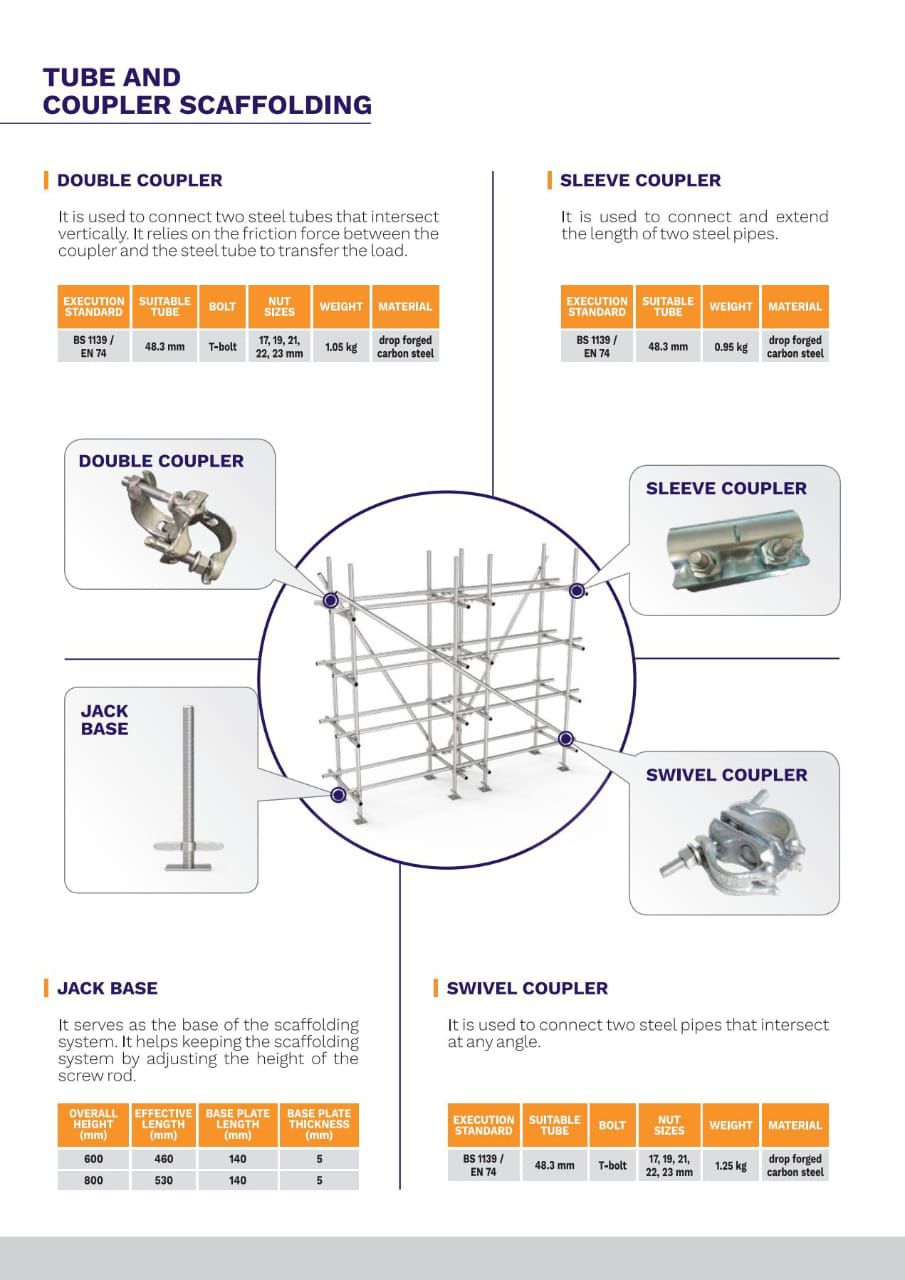 TUBE AND
COUPLER SCAFFOLDING

DOUBLE COUPLER

It is used to connect two steel tubes that intersect vertically. It relies on the friction force between the coupler and the steel tube to transfer the load.

| EXECUTION STANDARD | SUITABLE TUBE | BOLT | NUT SIZES | WEIGHT | MATERIAL |
|---|---|---|---|---|---|
| BS 1139 / EN 74 | 48.3 mm | T-bolt | 17, 19, 21, 22, 23 mm | 1.05 kg | drop forged carbon steel |

SLEEVE COUPLER

It is used to connect and extend the length of two steel pipes.

| EXECUTION STANDARD | SUITABLE TUBE | WEIGHT | MATERIAL |
|---|---|---|---|
| BS 1139 / EN 74 | 48.3 mm | 0.95 kg | drop forged carbon steel |

DOUBLE COUPLER

SLEEVE COUPLER

JACK BASE

SWIVEL COUPLER

JACK BASE

It serves as the base of the scaffolding system. It helps keeping the scaffolding system by adjusting the height of the screw rod.

| OVERALL HEIGHT (mm) | EFFECTIVE LENGTH (mm) | BASE PLATE LENGTH (mm) | BASE PLATE THICKNESS (mm) |
|---|---|---|---|
| 600 | 460 | 140 | 5 |
| 800 | 530 | 140 | 5 |

SWIVEL COUPLER

It is used to connect two steel pipes that intersect at any angle.

| EXECUTION STANDARD | SUITABLE TUBE | BOLT | NUT SIZES | WEIGHT | MATERIAL |
|---|---|---|---|---|---|
| BS 1139 / EN 74 | 48.3 mm | T-bolt | 17, 19, 21, 22, 23 mm | 1.25 kg | drop forged carbon steel |